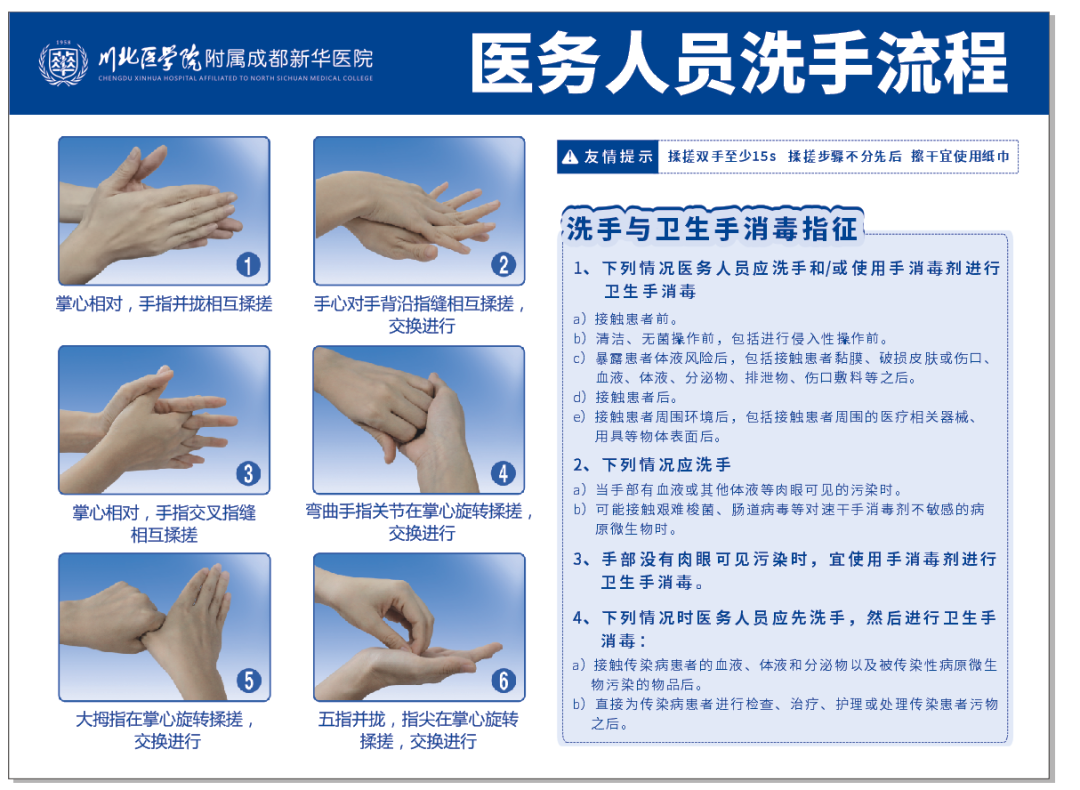 1958

川北医学院附属成都新华医院

CHENGDU XINHUA HOSPITAL AFFILIATED TO NORTH SICHUAN MEDICAL COLLEGE

医务人员洗手流程

1

掌心相对，手指并拢相互揉搓

2

手心对手背沿指缝相互揉搓，交换进行

3

掌心相对，手指交叉指缝相互揉搓

4

弯曲手指关节在掌心旋转揉搓，交换进行

5

大拇指在掌心旋转揉搓，交换进行

6

五指并拢，指尖在掌心旋转揉搓，交换进行

友情提示 揉搓双手至少15s 揉搓步骤不分先后 擦干宜使用纸巾

洗手与卫生手消毒指征

1、下列情况医务人员应洗手和/或使用手消毒剂进行卫生手消毒

a）接触患者前。
b）清洁、无菌操作前，包括进行侵入性操作前。
c）暴露患者体液风险后，包括接触患者黏膜、破损皮肤或伤口、血液、体液、分泌物、排泄物、伤口敷料等之后。
d）接触患者后。
e）接触患者周围环境后，包括接触患者周围的医疗相关器械、用具等物体表面后。

2、下列情况应洗手

a）当手部有血液或其他体液等肉眼可见的污染时。
b）可能接触艰难梭菌、肠道病毒等对速干手消毒剂不敏感的病原微生物时。

3、手部没有肉眼可见污染时，宜使用手消毒剂进行卫生手消毒。

4、下列情况时医务人员应先洗手，然后进行卫生手消毒：

a）接触传染病患者的血液、体液和分泌物以及被传染性病原微生物污染的物品后。
b）直接为传染病患者进行检查、治疗、护理或处理传染患者污物之后。